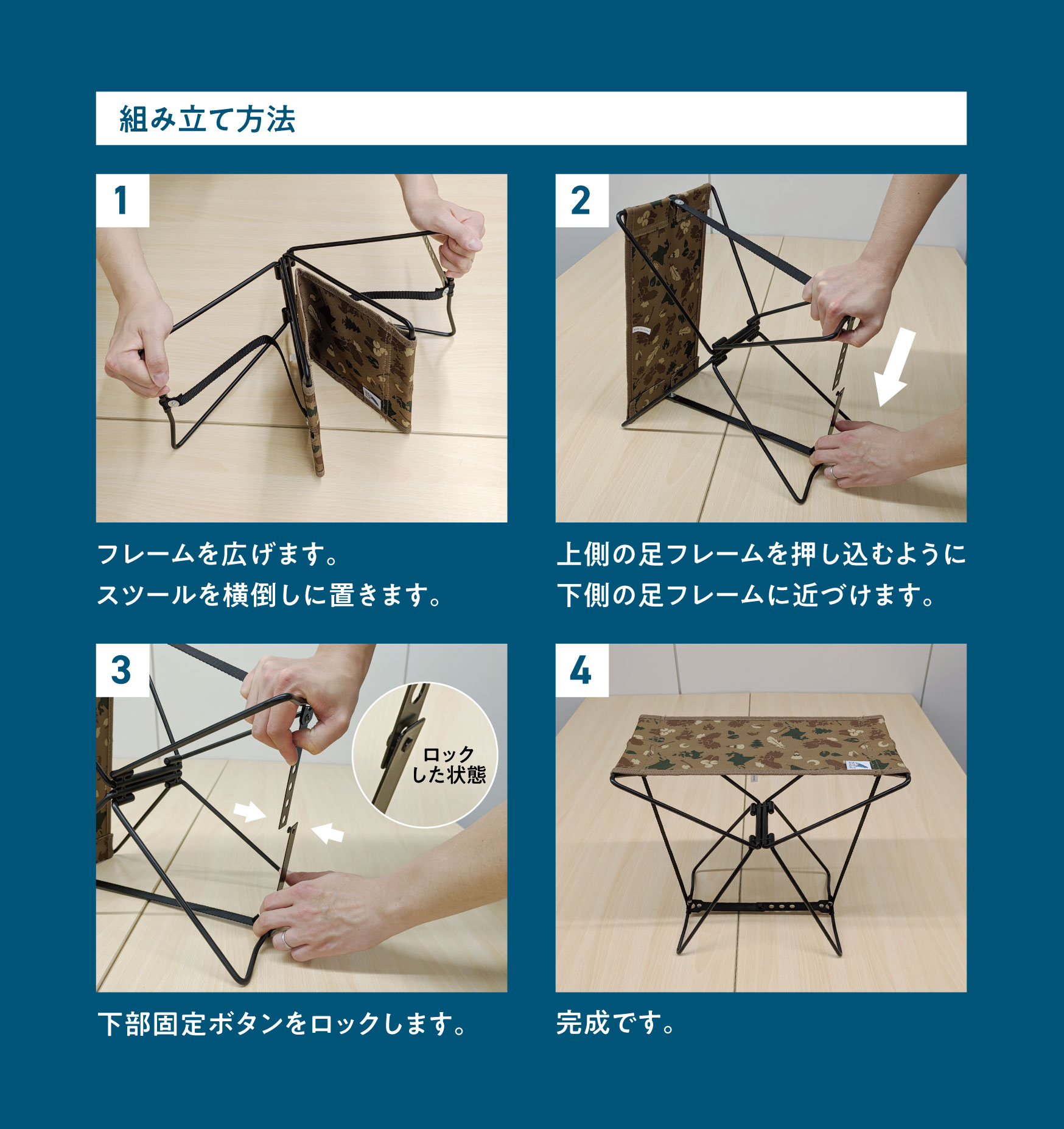 組み立て方法

1

フレームを広げます。
スツールを横倒しに置きます。

2

上側の足フレームを押し込むように
下側の足フレームに近づけます。

3

ロック
した状態

下部固定ボタンをロックします。

4

完成です。